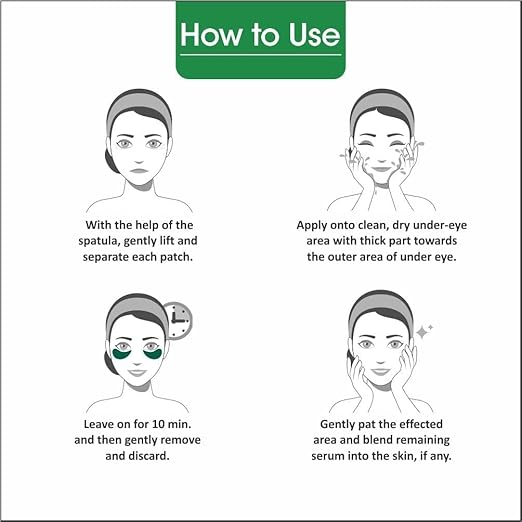 How to Use

With the help of the spatula, gently lift and separate each patch.

Apply onto clean, dry under-eye area with thick part towards the outer area of under eye.

Leave on for 10 min. and then gently remove and discard.

Gently pat the effected area and blend remaining serum into the skin, if any.