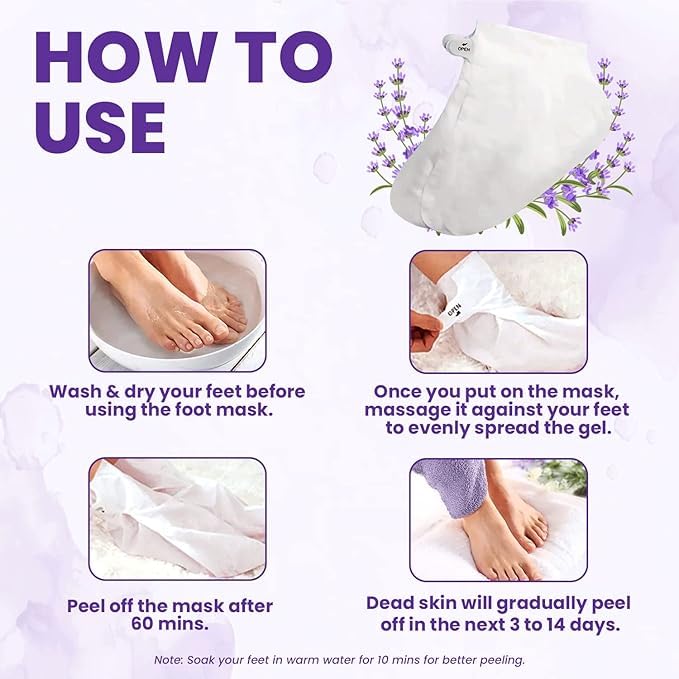 HOW TO USE

OPEN

OPEN

Wash & dry your feet before using the foot mask.

Once you put on the mask, massage it against your feet to evenly spread the gel.

Peel off the mask after 60 mins.

Dead skin will gradually peel off in the next 3 to 14 days.

Note: Soak your feet in warm water for 10 mins for better peeling.