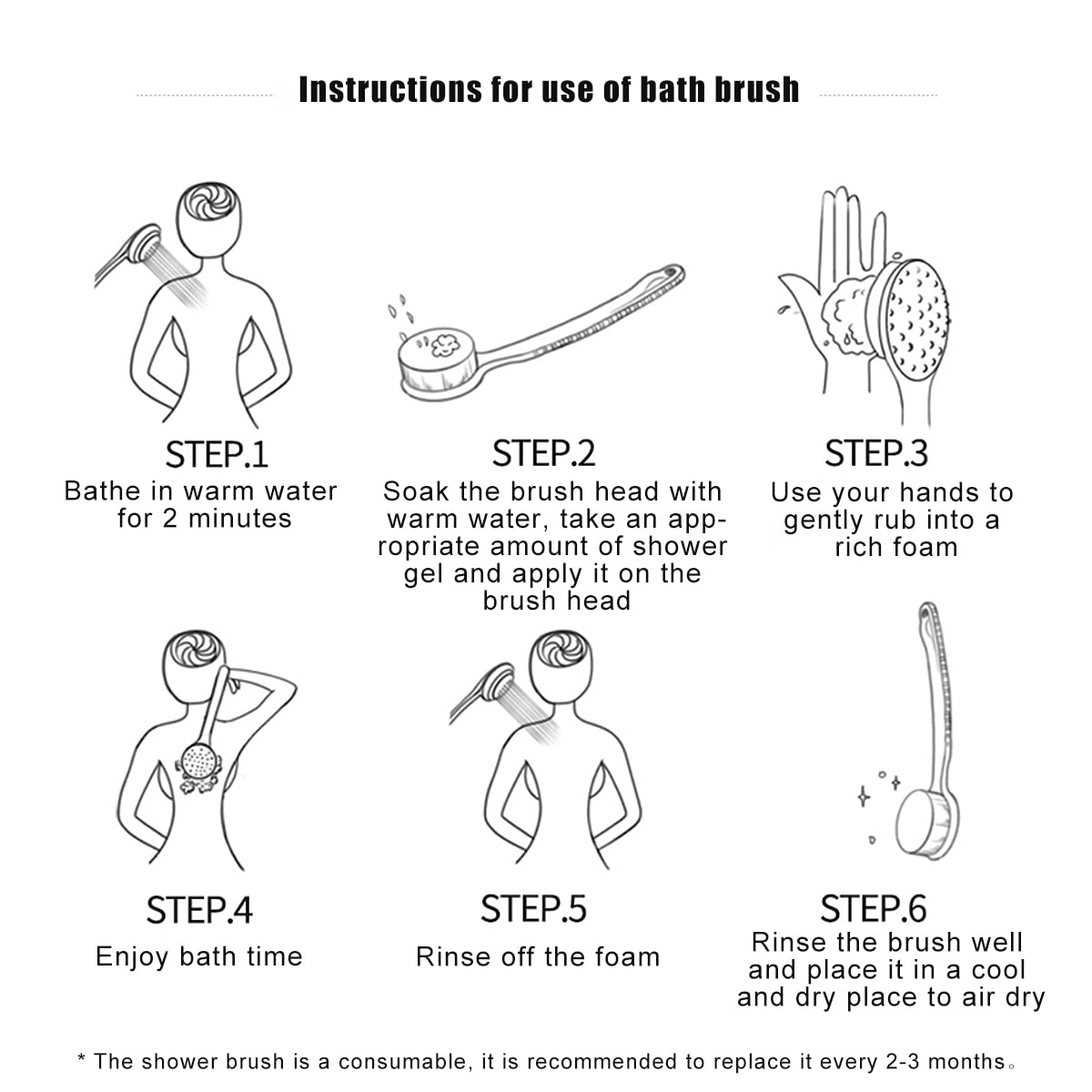 Instructions for use of bath brush

STEP.1
Bathe in warm water for 2 minutes

STEP.2
Soak the brush head with warm water, take an appropriate amount of shower gel and apply it on the brush head

STEP.3
Use your hands to gently rub into a rich foam

STEP.4
Enjoy bath time

STEP.5
Rinse off the foam

STEP.6
Rinse the brush well and place it in a cool and dry place to air dry

* The shower brush is a consumable, it is recommended to replace it every 2-3 months。